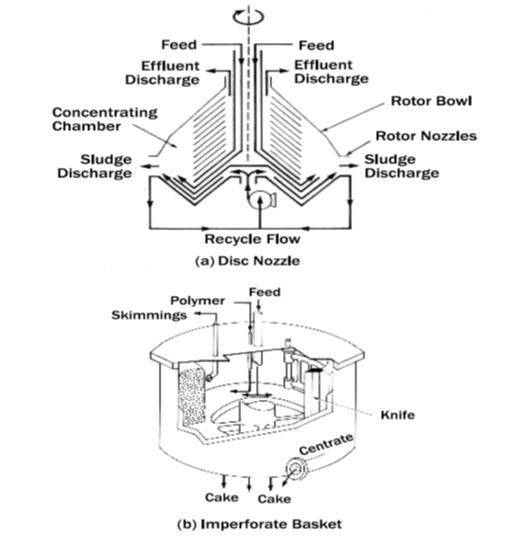 Feed
Feed
Effluent Discharge
Effluent Discharge
Rotor Bowl
Concentrating Chamber
Rotor Nozzles
Sludge Discharge
Sludge Discharge
Recycle Flow
(a) Disc Nozzle

Feed
Polymer
Skimmings
Knife
Centrate
Cake
Cake
(b) Imperforate Basket